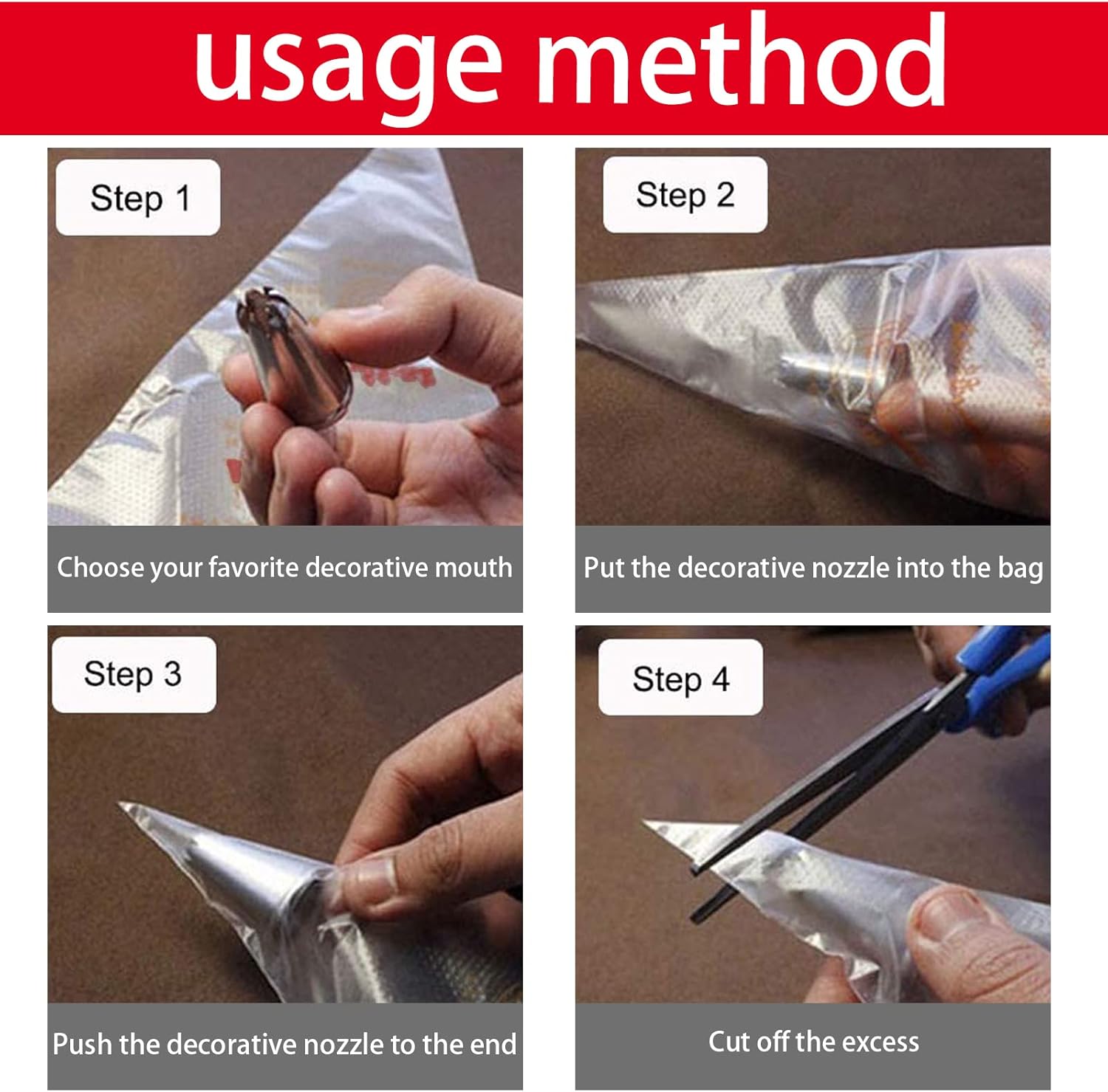 usage method

Step 1

Choose your favorite decorative mouth

Step 2

Put the decorative nozzle into the bag

Step 3

Push the decorative nozzle to the end

Step 4

Cut off the excess